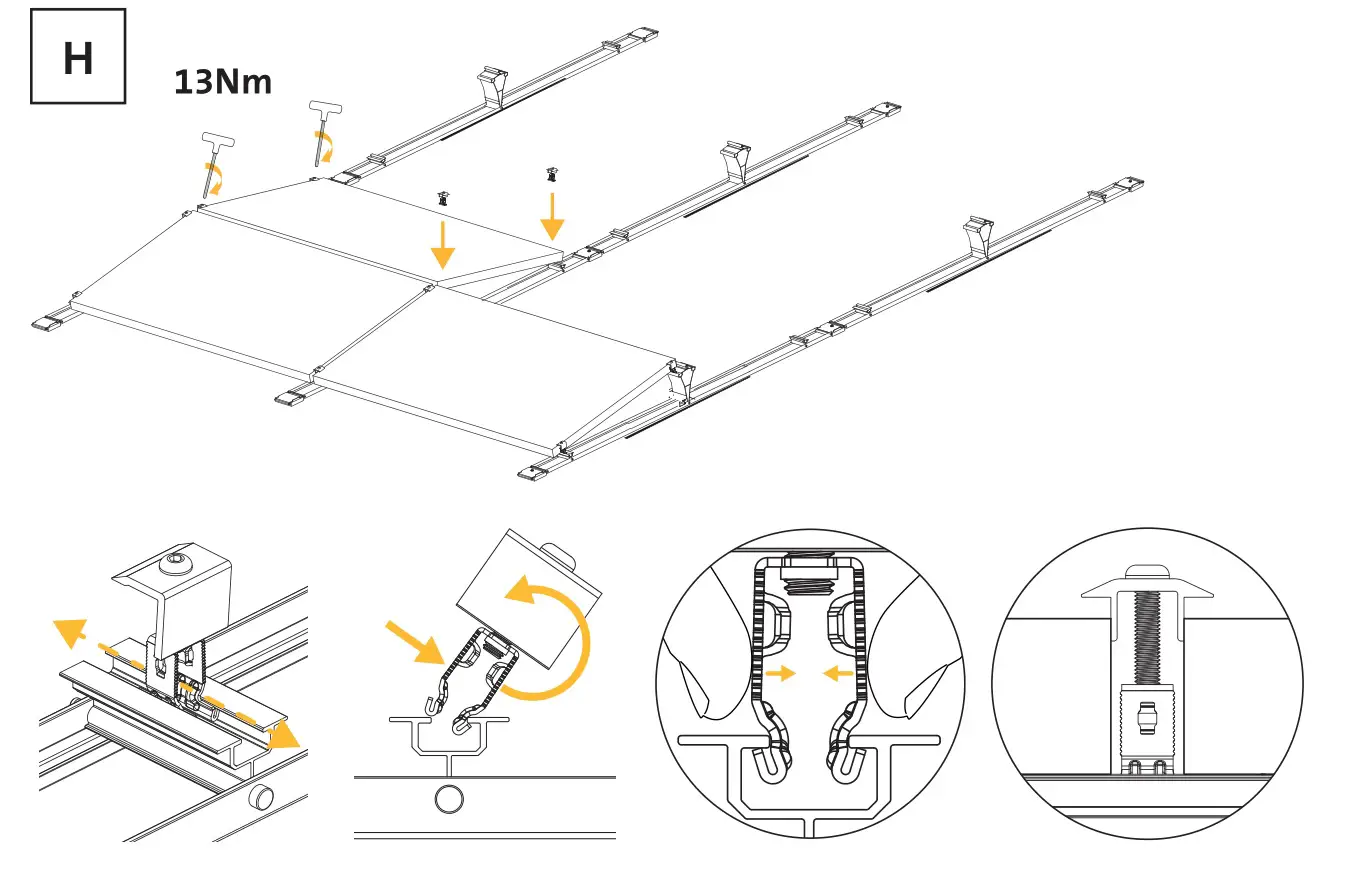 H

13Nm