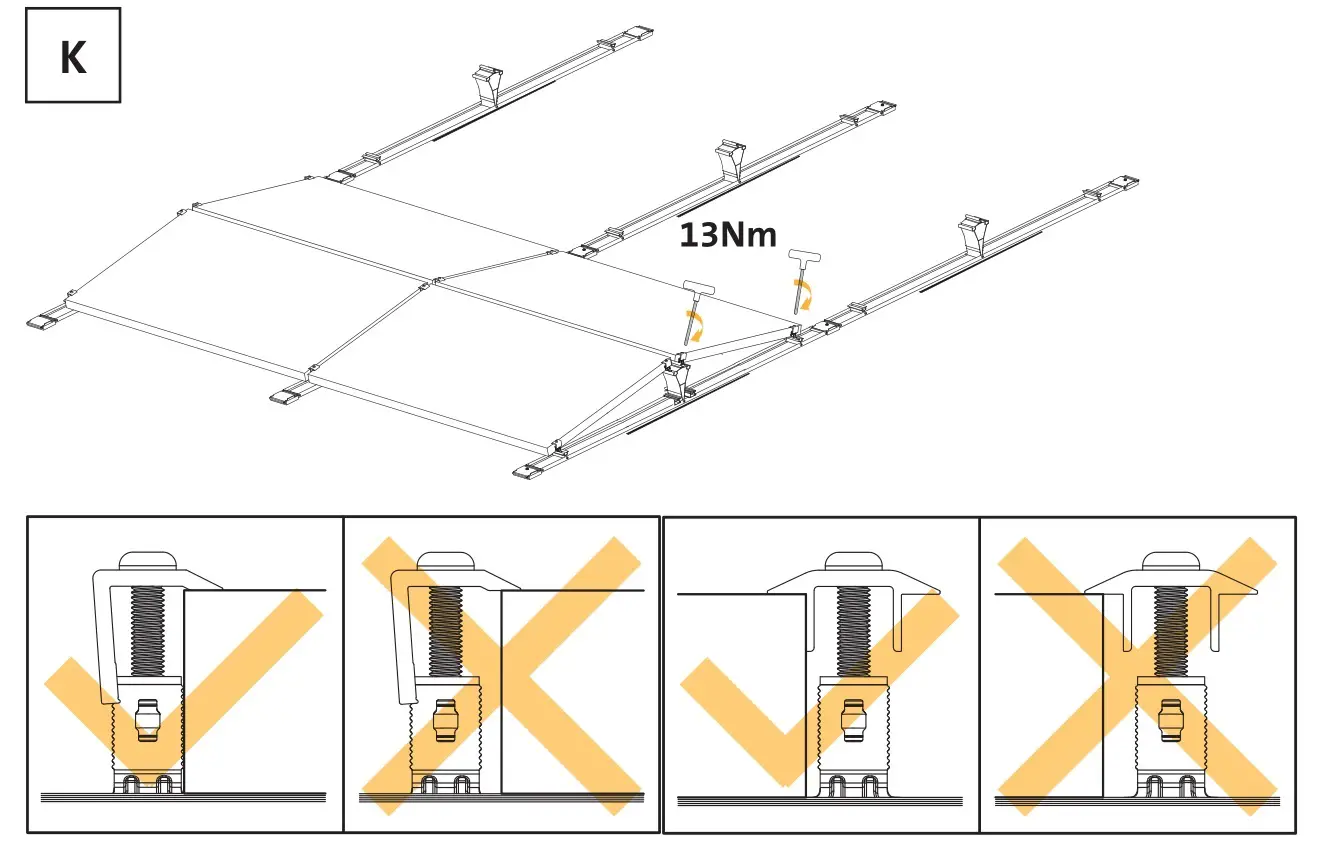 K

13Nm