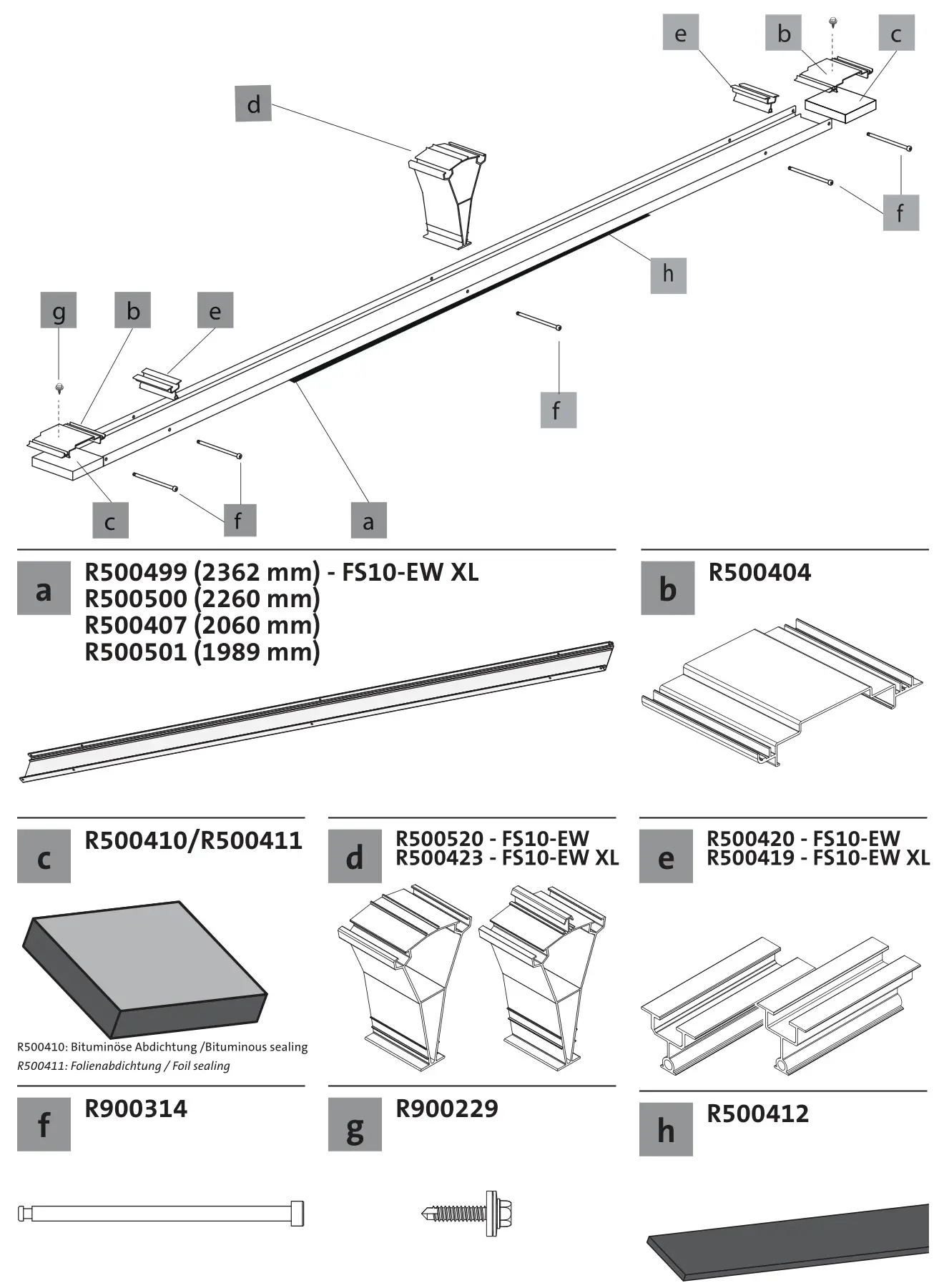 e b c

d

f

h

g b e

f

c f a

a R500499 (2362 mm) - FS10-EW XL
R500500 (2260 mm)
R500407 (2060 mm)
R500501 (1989 mm)

b R500404

c R500410/R500411

R500410: Bituminöse Abdichtung /Bituminous sealing
R500411: Folienabdichtung / Foil sealing

d R500520 - FS10-EW
R500423 - FS10-EW XL

e R500420 - FS10-EW
R500419 - FS10-EW XL

f R900314

g R900229

h R500412