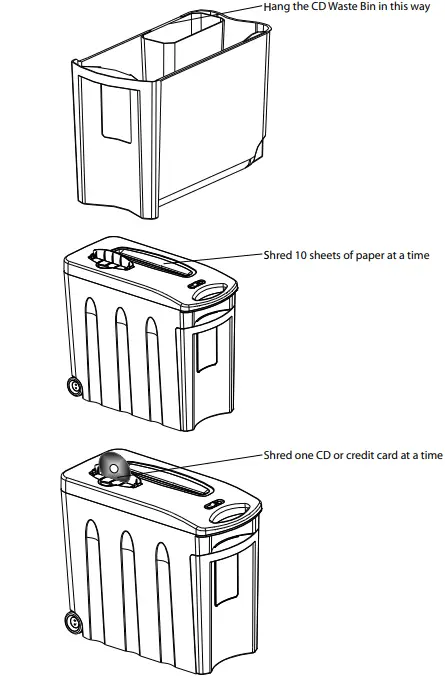 Hang the CD Waste Bin in this way

Shred 10 sheets of paper at a time

Shred one CD or credit card at a time