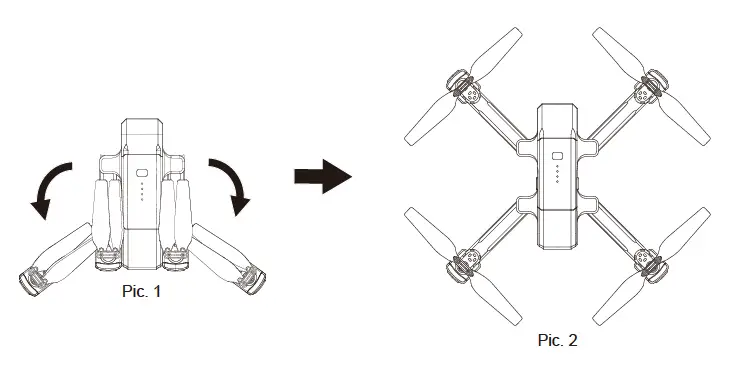 Pic. 1

Pic. 2