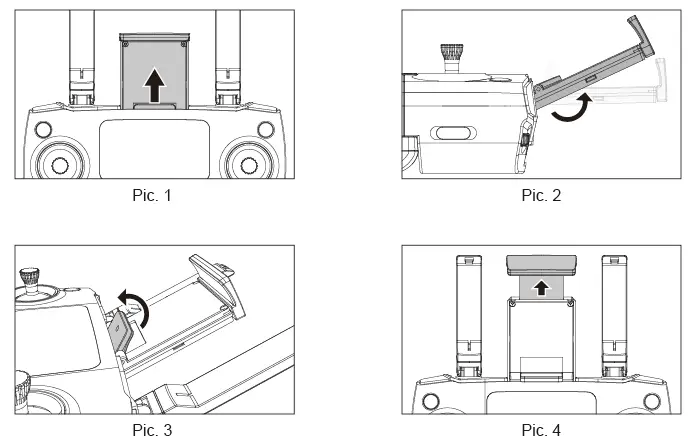 Pic. 1

Pic. 2

Pic. 3

Pic. 4