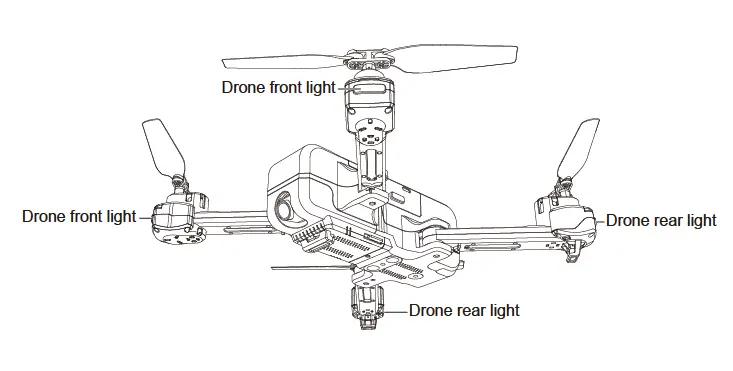 Drone front light

Drone front light

Drone rear light

Drone rear light