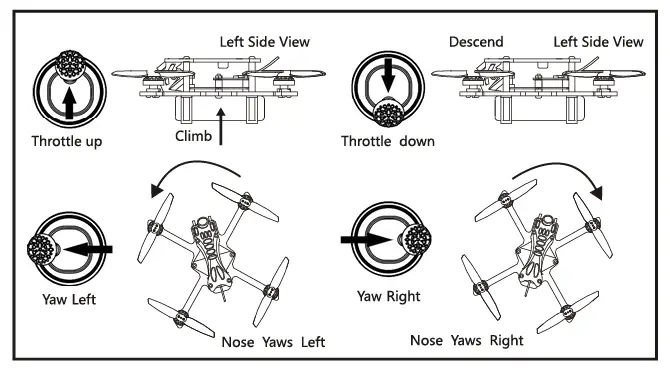 Left Side View

Throttle up

Climb

Descend

Left Side View

Throttle down

Yaw Left

Nose Yaws Left

Yaw Right

Nose Yaws Right