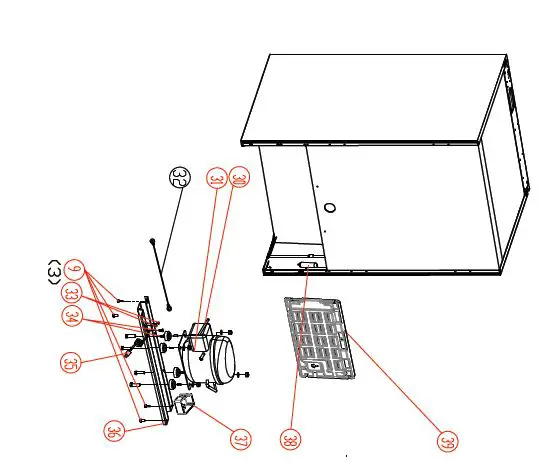 32
31
30
(3)
9
33
34
35
36
37
38
39