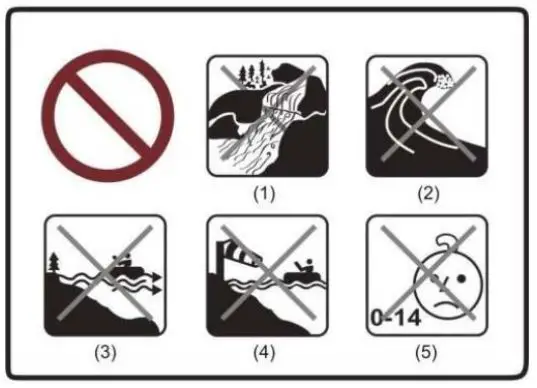 (1)

(2)

(3)

(4)

0-14

(5)