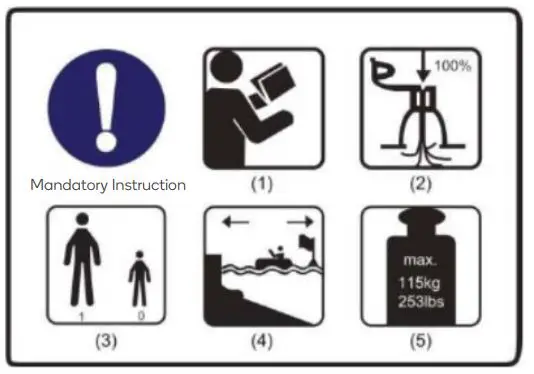 Mandatory Instruction

(1)

100%

(2)

1 0

(3)

(4)

max.
115kg
253lbs

(5)