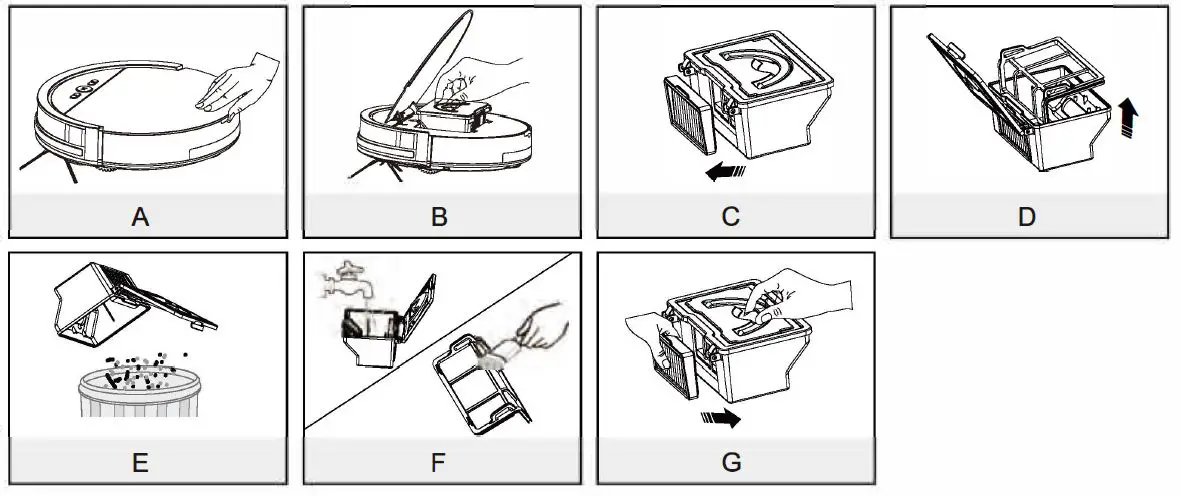 A

B

C

D

E

F

G