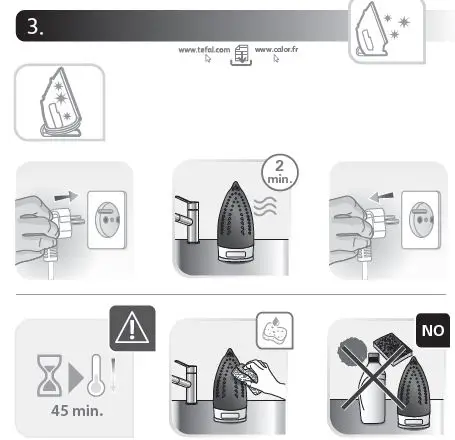 3.

www.tefal.com www.calor.fr

2 min.

45 min.

NO