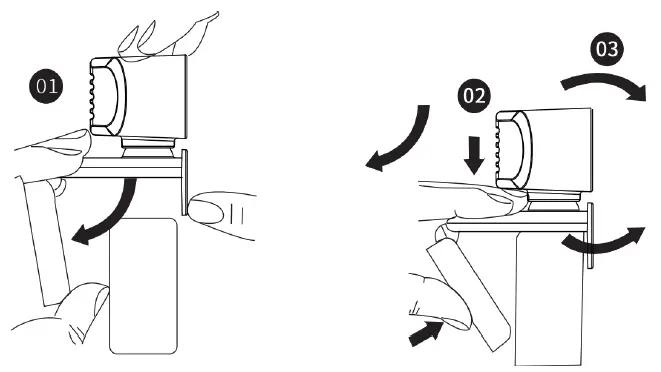 01

02

03