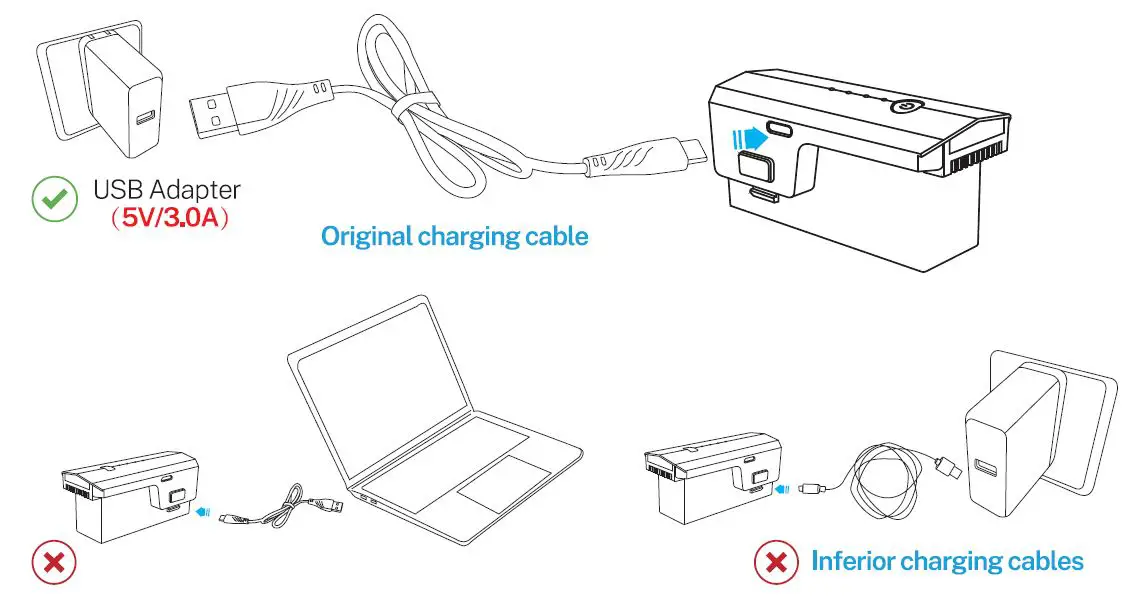 USB Adapter
（5V/3.0A）

Original charging cable

Inferior charging cables