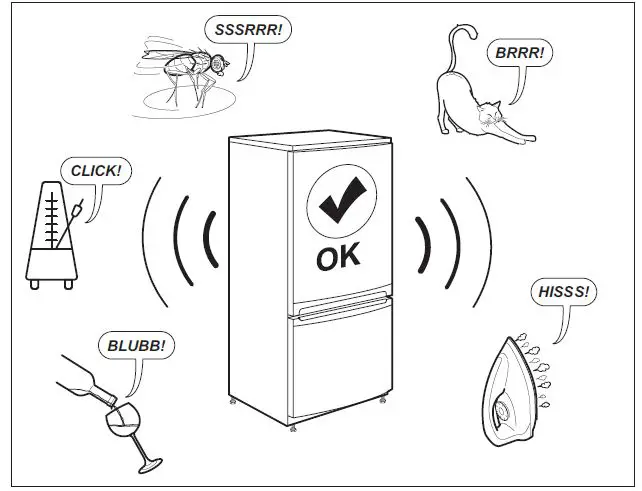 SSSRRR!

BRRR!

CLICK!

OK

HISSS!

BLUBB!