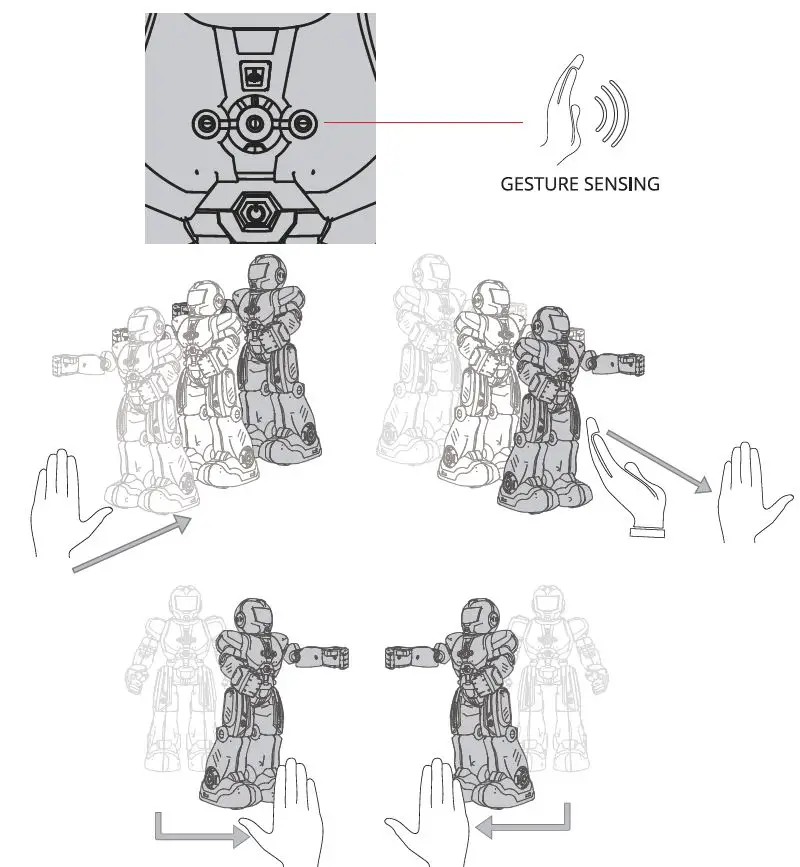 GESTURE SENSING