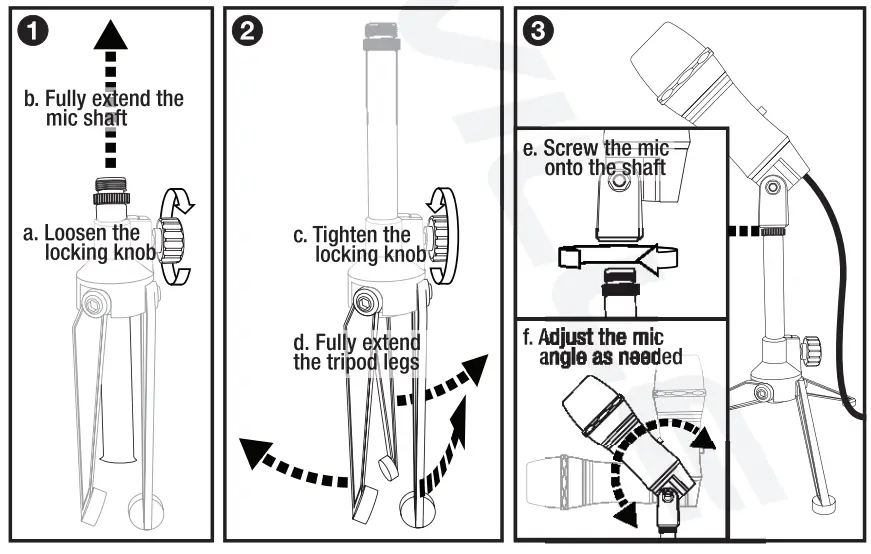 1

b. Fully extend the mic shaft

a. Loosen the locking knob

2

c. Tighten the locking knob

d. Fully extend the tripod legs

3

e. Screw the mic onto the shaft

f. Adjust the mic angle as needed