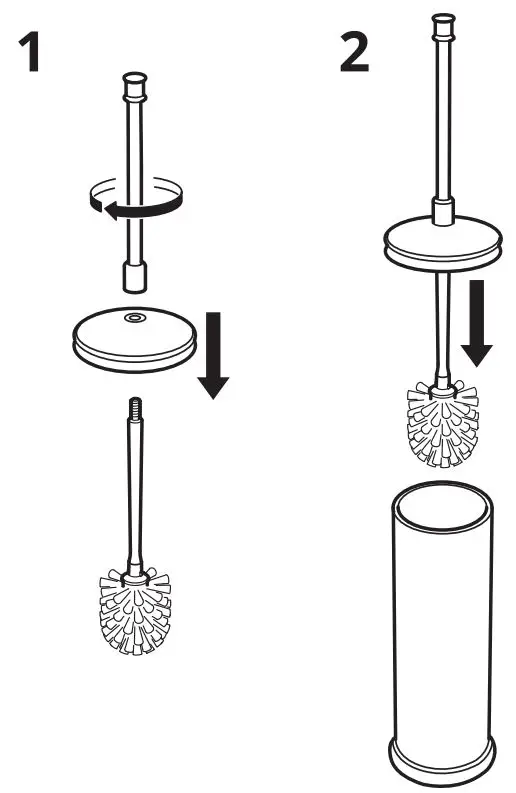 1

2