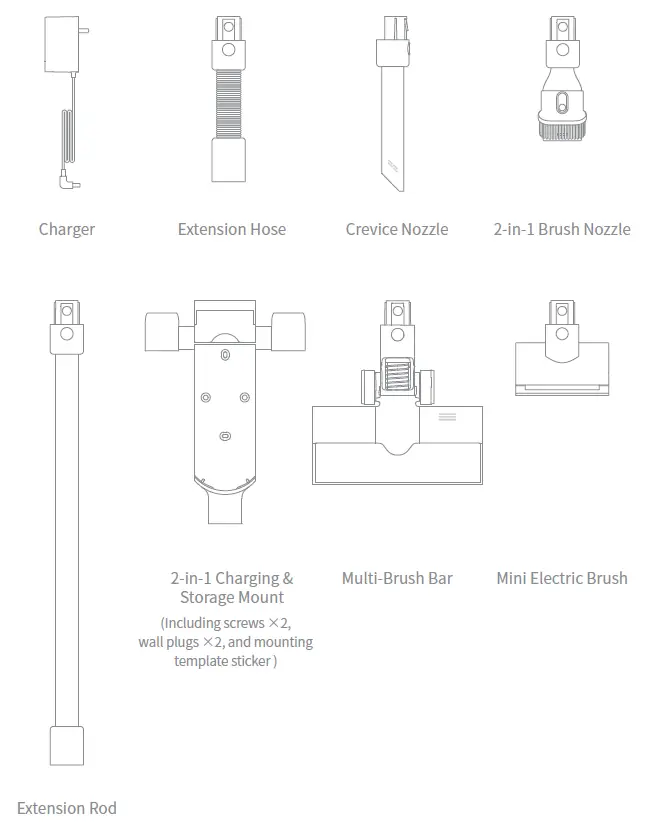 Charger

Extension Hose

Crevice Nozzle

2-in-1 Brush Nozzle

2-in-1 Charging & Storage Mount

(Including screws ×2, wall plugs ×2, and mounting template sticker )

Multi-Brush Bar

Mini Electric Brush

Extension Rod