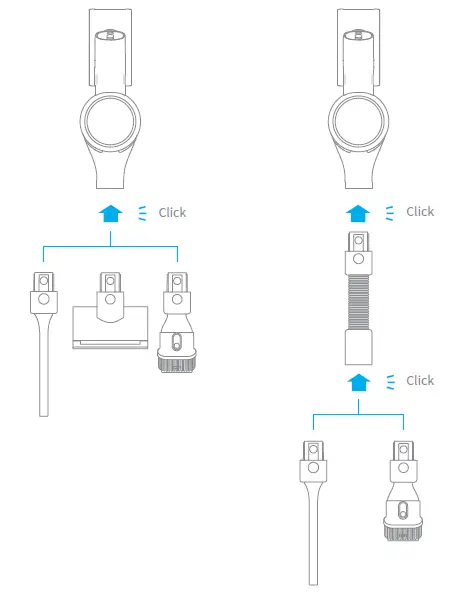 Click

Click

Click