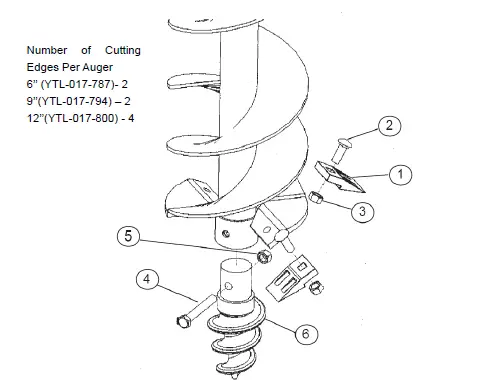 Number of Cutting Edges Per Auger
6” (YTL-017-787)- 2
9”(YTL-017-794) – 2
12”(YTL-017-800) - 4

2
1
3
5
4
6