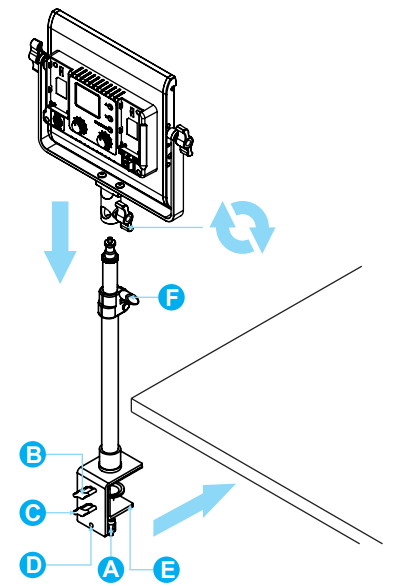 F
B
C
D
A
E