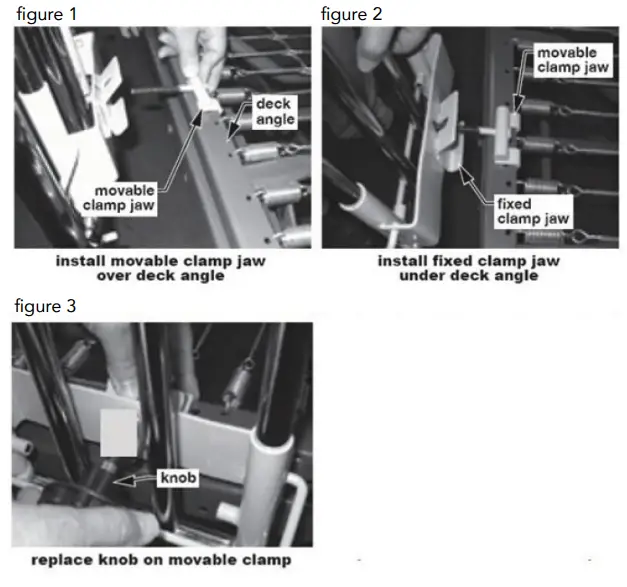 figure 1

deck angle

movable clamp jaw

install movable clamp jaw over deck angle

figure 2

movable clamp jaw

fixed clamp jaw

install fixed clamp jaw under deck angle

figure 3

knob

replace knob on movable clamp