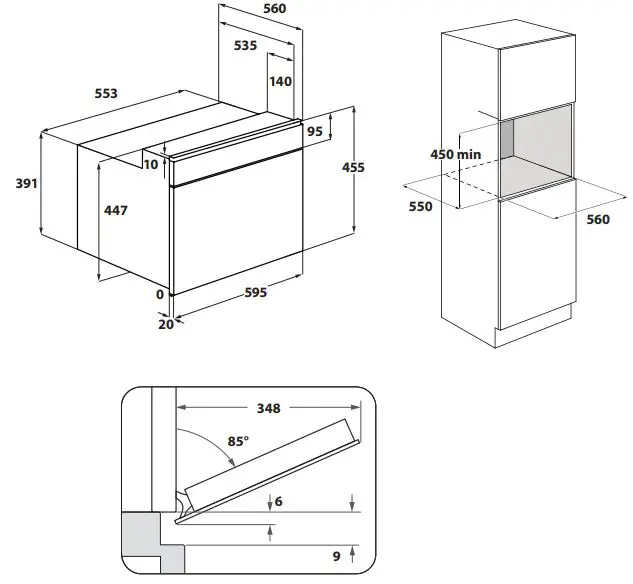 560
535
140
553
95
10
391
447
455
0
595
20
450 min
550
560
348
85°
6
9