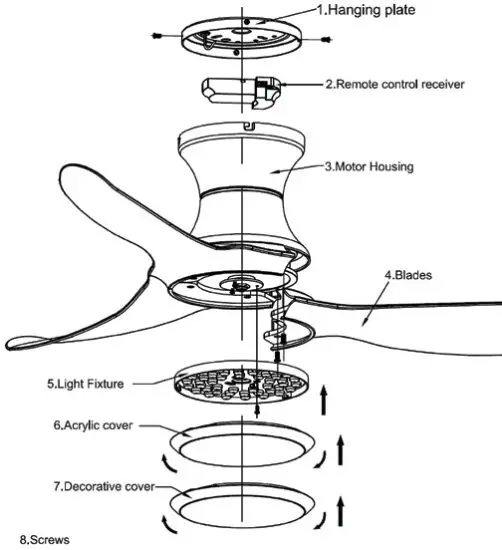 1.Hanging plate

2.Remote control receiver

3.Motor Housing

4.Blades

5.Light Fixture

6.Acrylic cover

7.Decorative cover

8.Screws