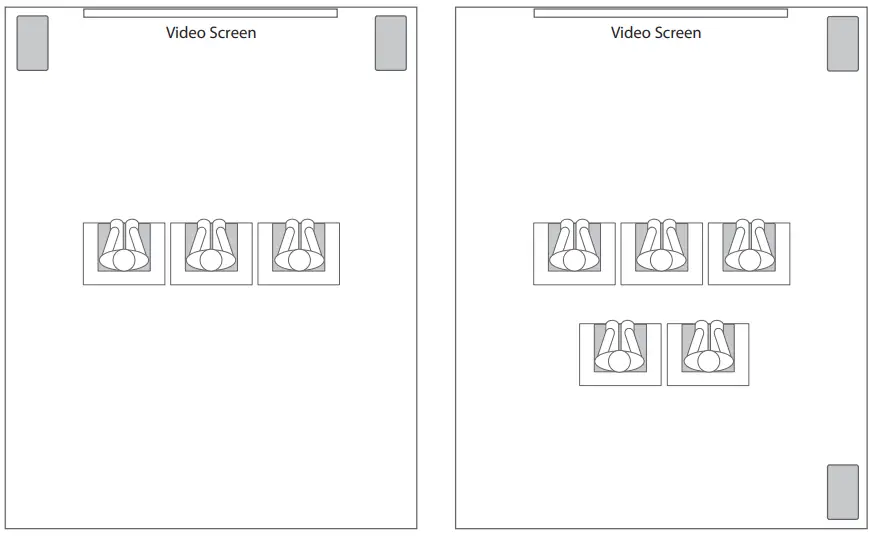 Video Screen

Video Screen