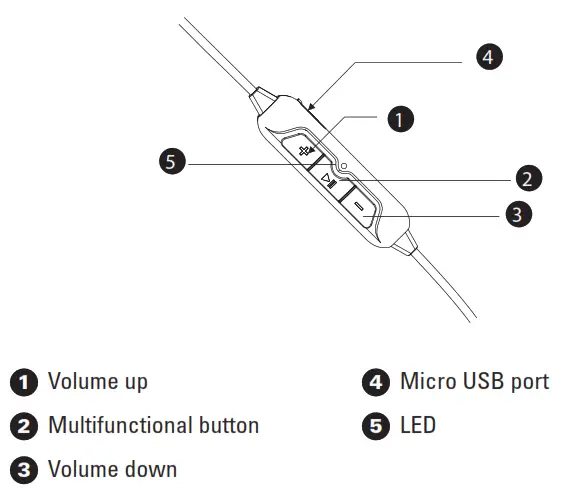 4
1
5
2
3

1 Volume up
2 Multifunctional button
3 Volume down

4 Micro USB port
5 LED