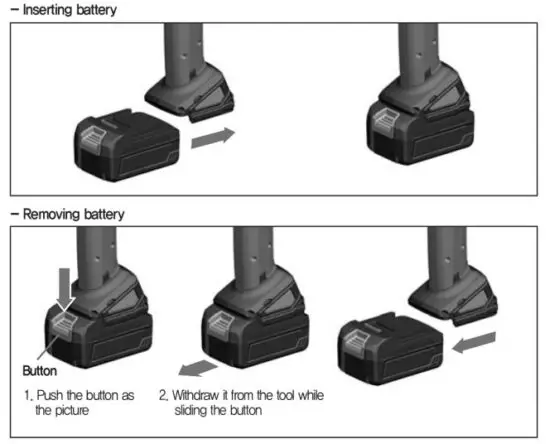 – Inserting battery

– Removing battery

Button

1. Push the button as the picture

2. Withdraw it from the tool while sliding the button