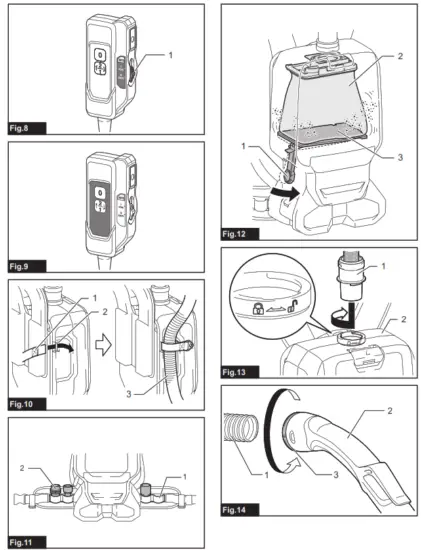 1

Fig.8

Fig.9

1
2
3

Fig.10

2
1

Fig.11

2
1
3

Fig.12

1
2

Fig.13

2
1
3

Fig.14