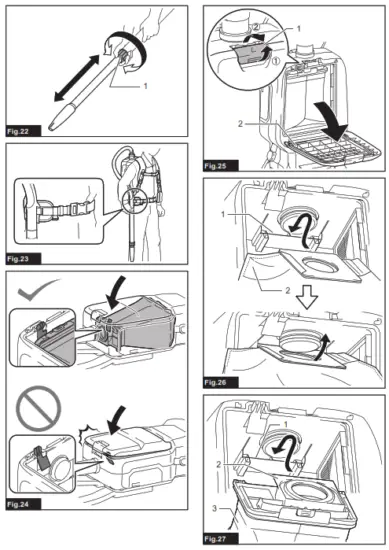 1

Fig.22

Fig.23

Fig.24

2
1
1
2

Fig.25

1
2

Fig.26

1
2
3

Fig.27