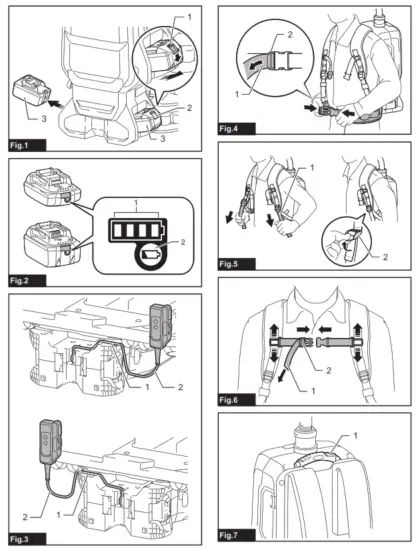 1
2
3
3
Fig.1

1
2
Fig.2

1
2
2
1
Fig.3

2
1
Fig.4

1
2
Fig.5

2
1
Fig.6

1
Fig.7