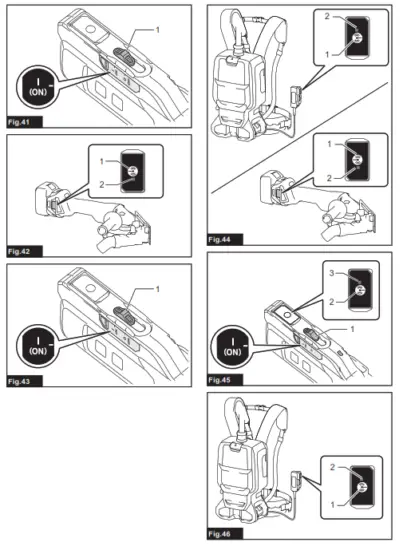 1

I
(ON)

Fig.41

1
2

Fig.42

1

I
(ON)

Fig.43

2
1

1
2

Fig.44

3
2

1

I
(ON)

Fig.45

2
1

Fig.46