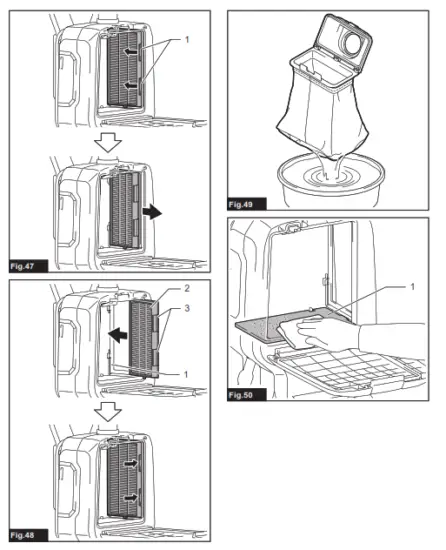 1

Fig.47

2

3

1

Fig.48

Fig.49

1

Fig.50