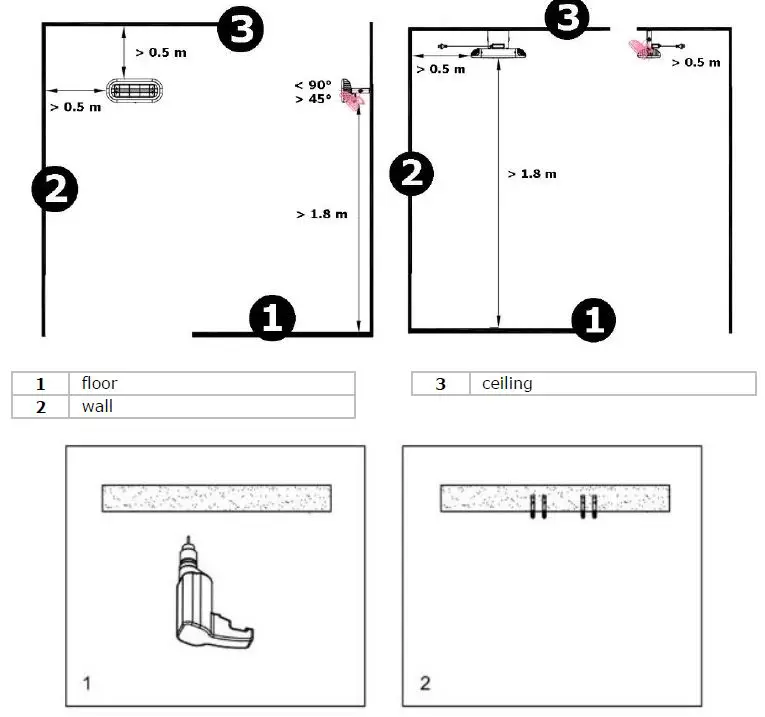 3

> 0.5 m

> 0.5 m

< 90°
> 45°

2

> 1.8 m

1

3

> 0.5 m

> 0.5 m

2

> 1.8 m

1

| 1 | floor |
|---|---|
| 2 | wall |

| 3 | ceiling |
|---|---|

1

2