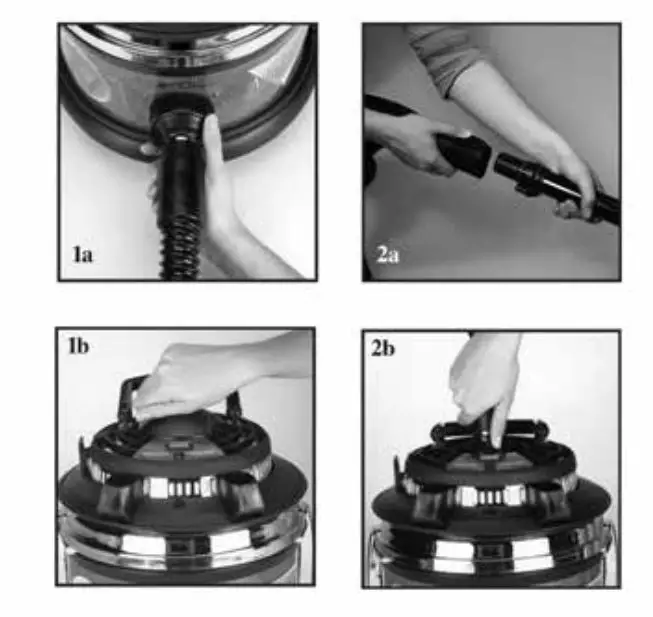 1a

2a

1b

2b