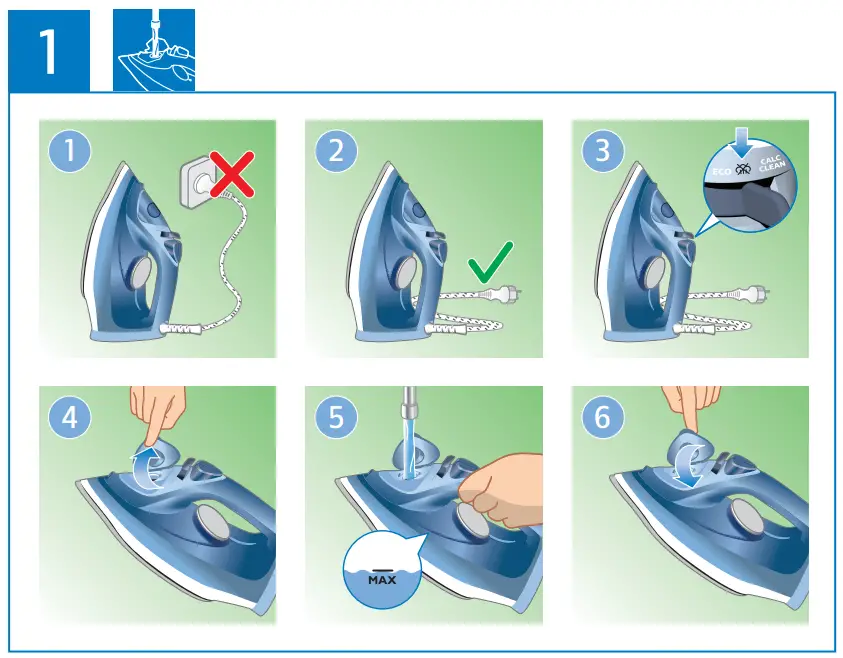 1

1

2

3

ECO CALC CLEAN

4

5

MAX

6