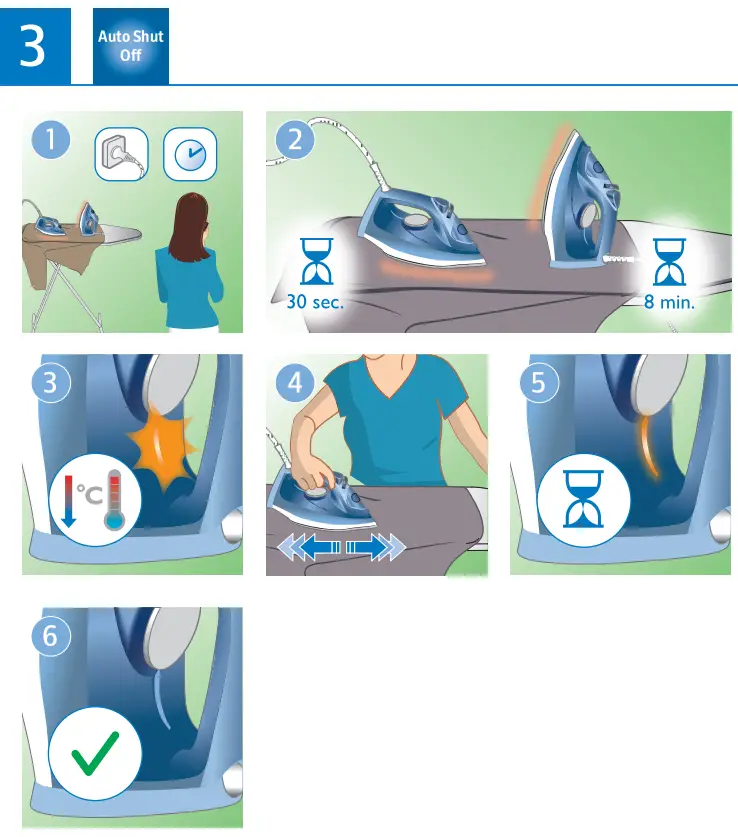 3

Auto Shut Off

1

2

30 sec.

8 min.

3

°C

4

5

6