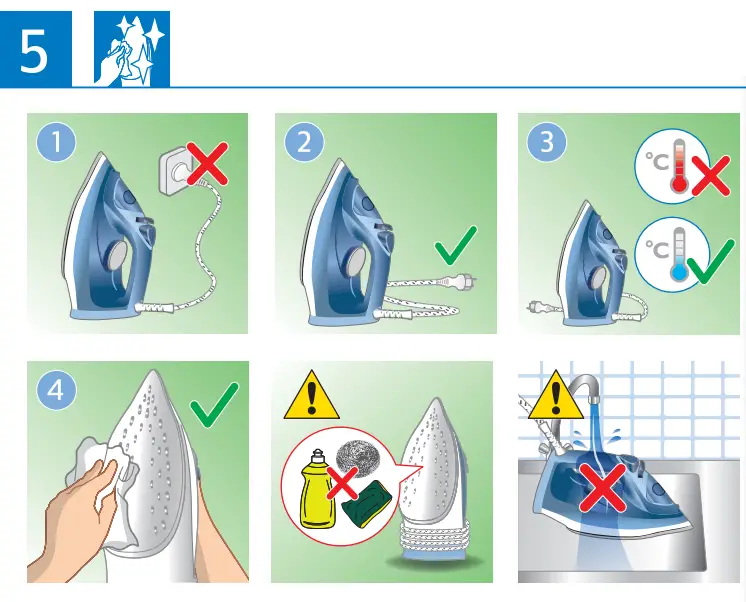 5

1

2

3

°C

°C

4