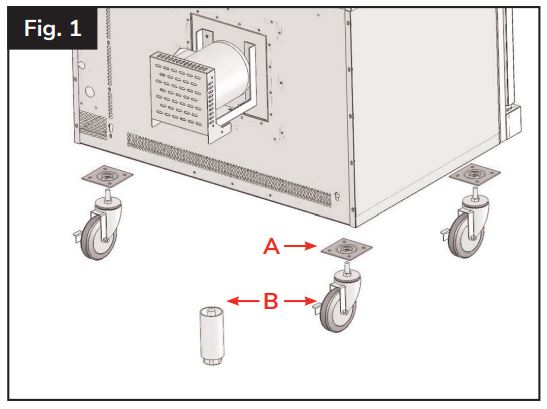 Fig. 1

A

B