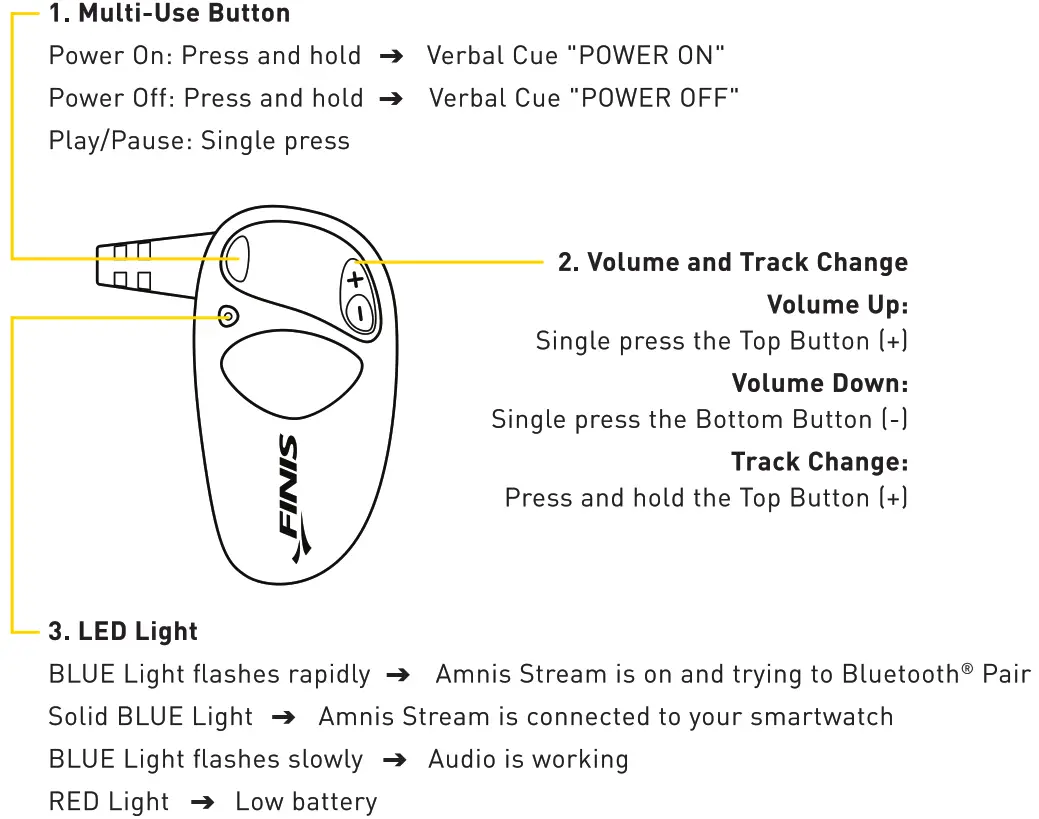 1. Multi-Use Button

Power On: Press and hold ➔ Verbal Cue "POWER ON"

Power Off: Press and hold ➔ Verbal Cue "POWER OFF"

Play/Pause: Single press

+

-

FINIS

2. Volume and Track Change

Volume Up:

Single press the Top Button (+)

Volume Down:

Single press the Bottom Button (-)

Track Change:

Press and hold the Top Button (+)

3. LED Light

BLUE Light flashes rapidly ➔ Amnis Stream is on and trying to Bluetooth® Pair

Solid BLUE Light ➔ Amnis Stream is connected to your smartwatch

BLUE Light flashes slowly ➔ Audio is working

RED Light ➔ Low battery