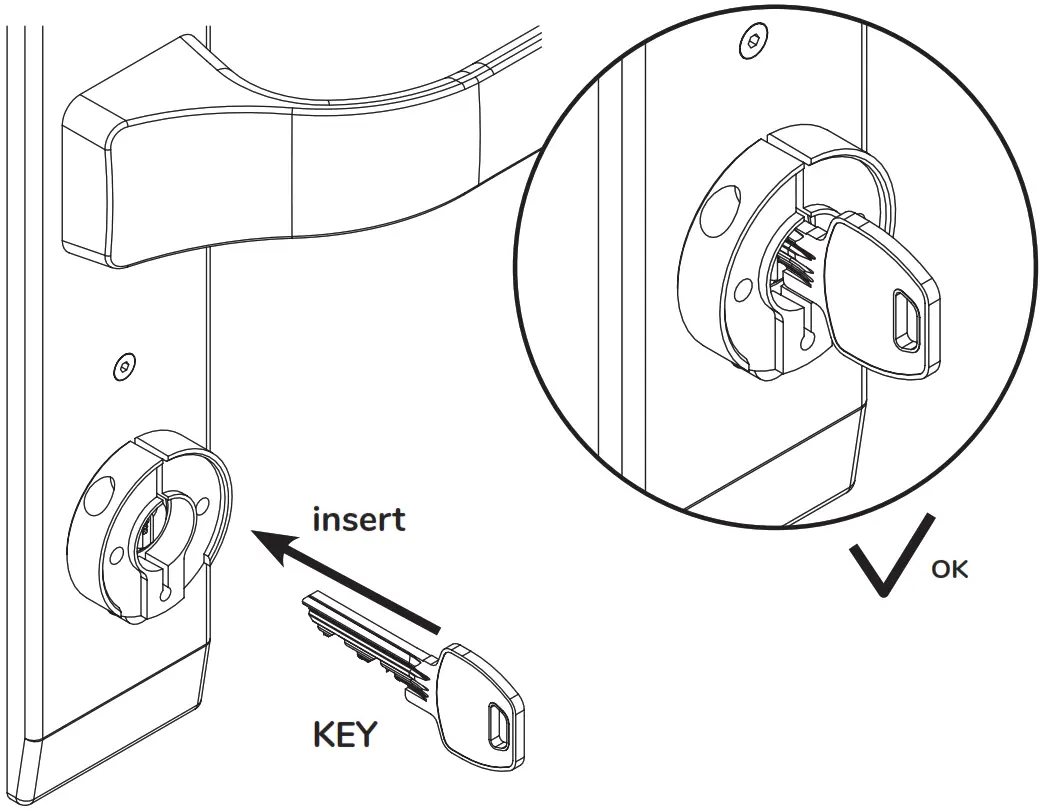 insert

KEY

OK