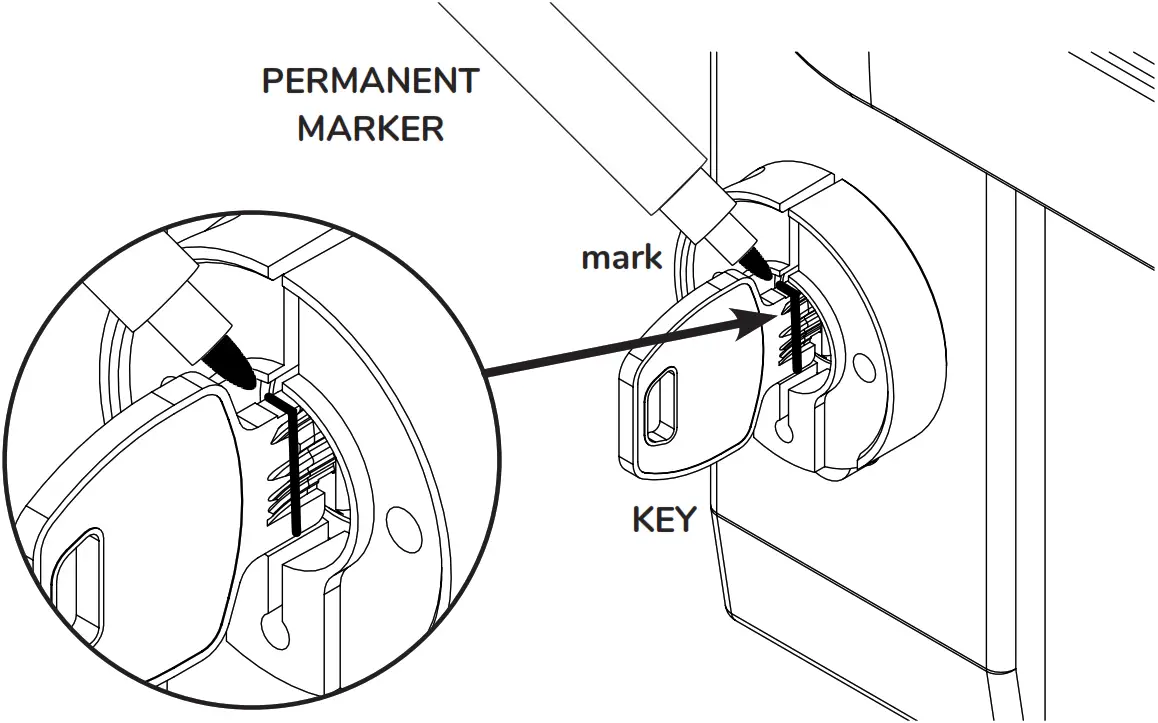 PERMANENT MARKER

mark

KEY