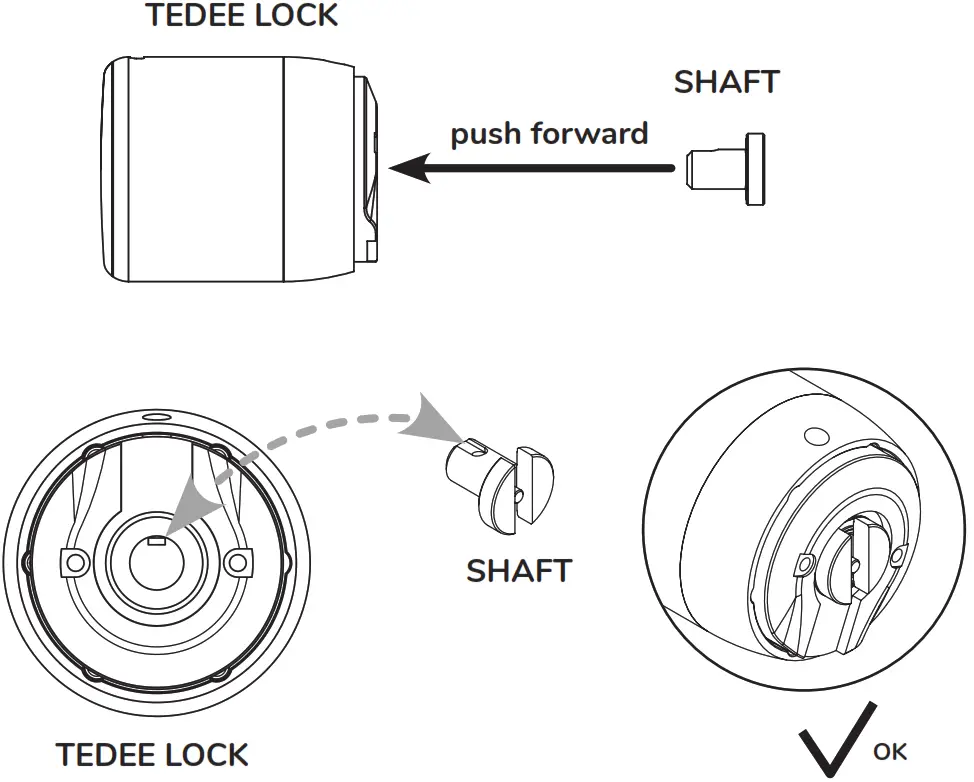 TEDEE LOCK

SHAFT

push forward

SHAFT

TEDEE LOCK

OK