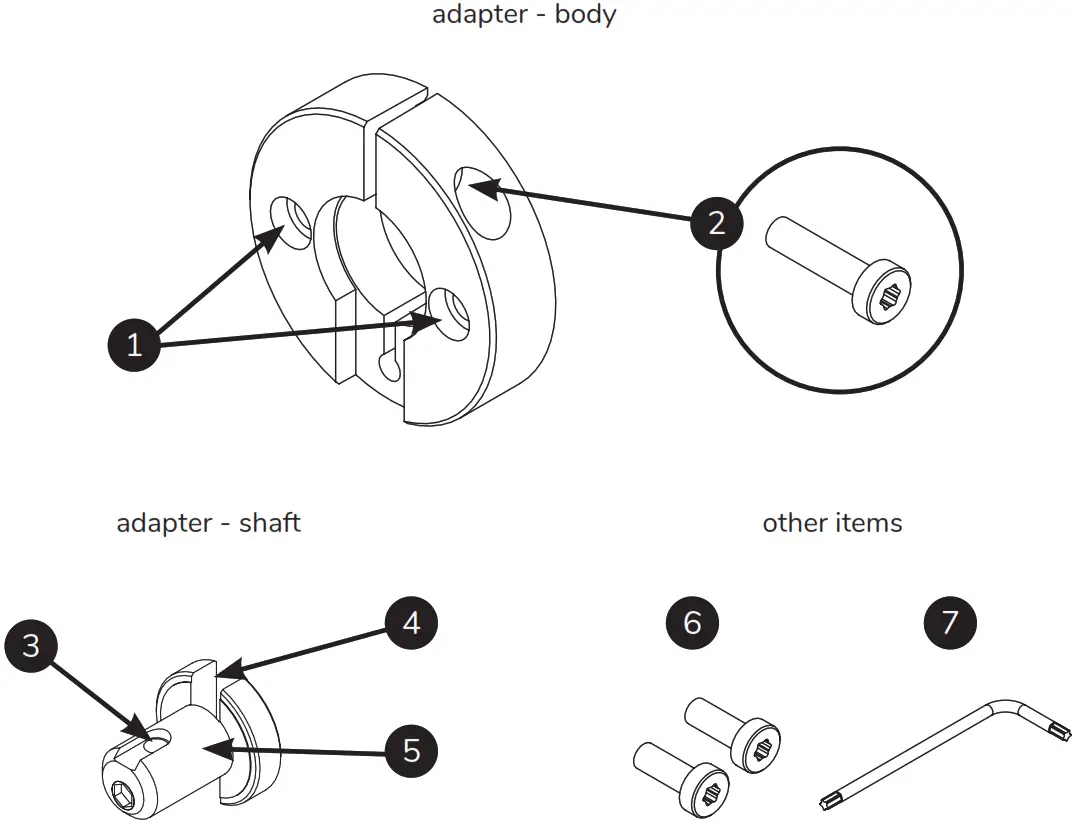 adapter - body

1

2

adapter - shaft

other items

3

4

5

6

7