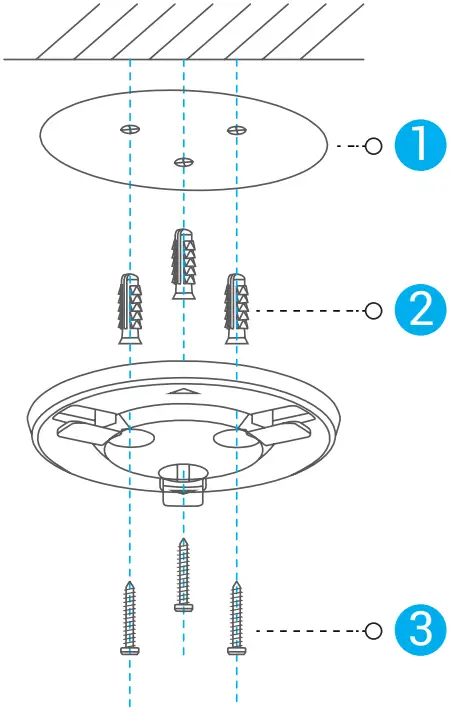 1
2
3