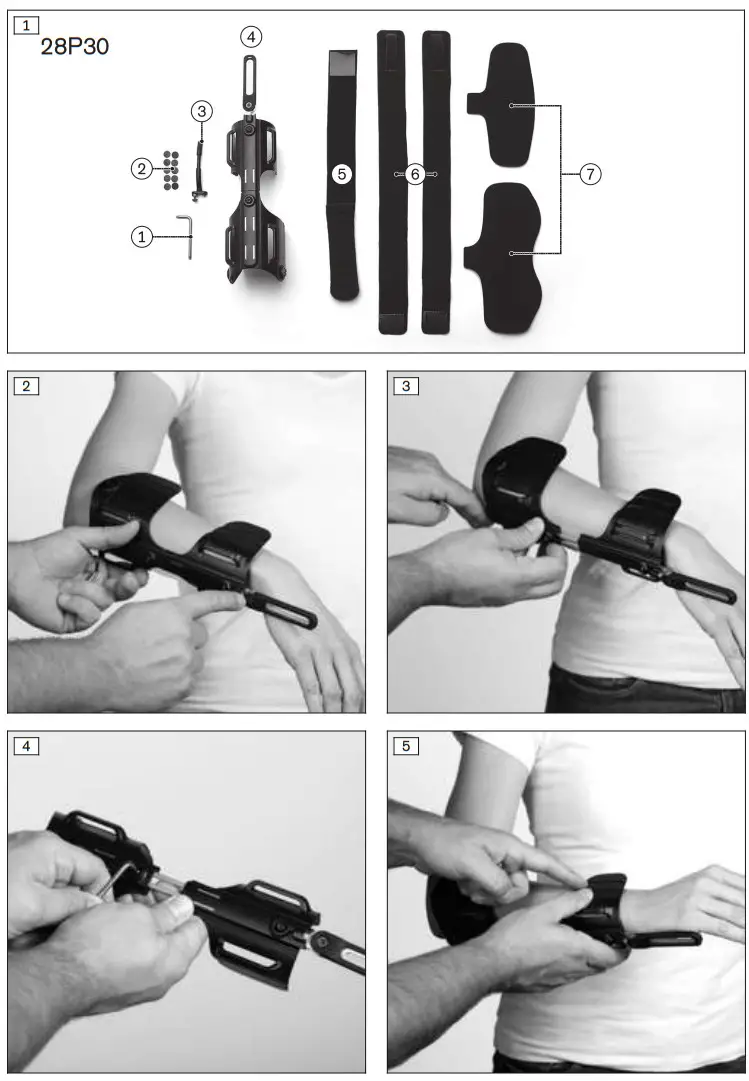 1
28P30
4
3
2
1
5
6
7

2

3

4

5