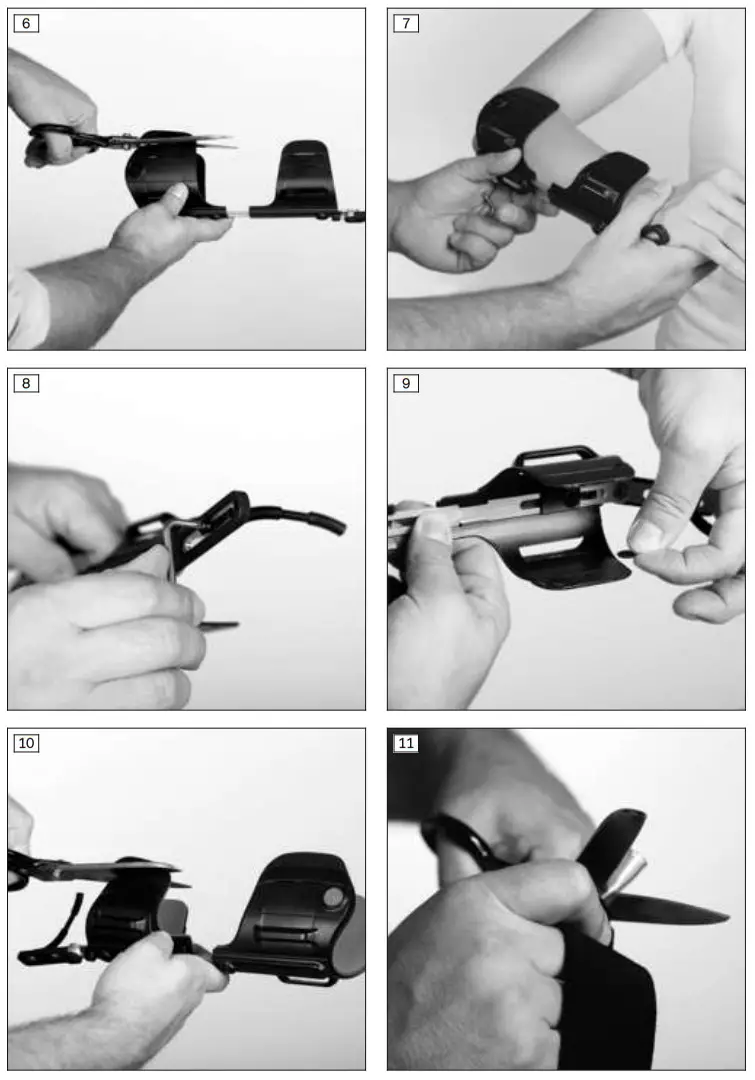 6

7

8

9

10

11