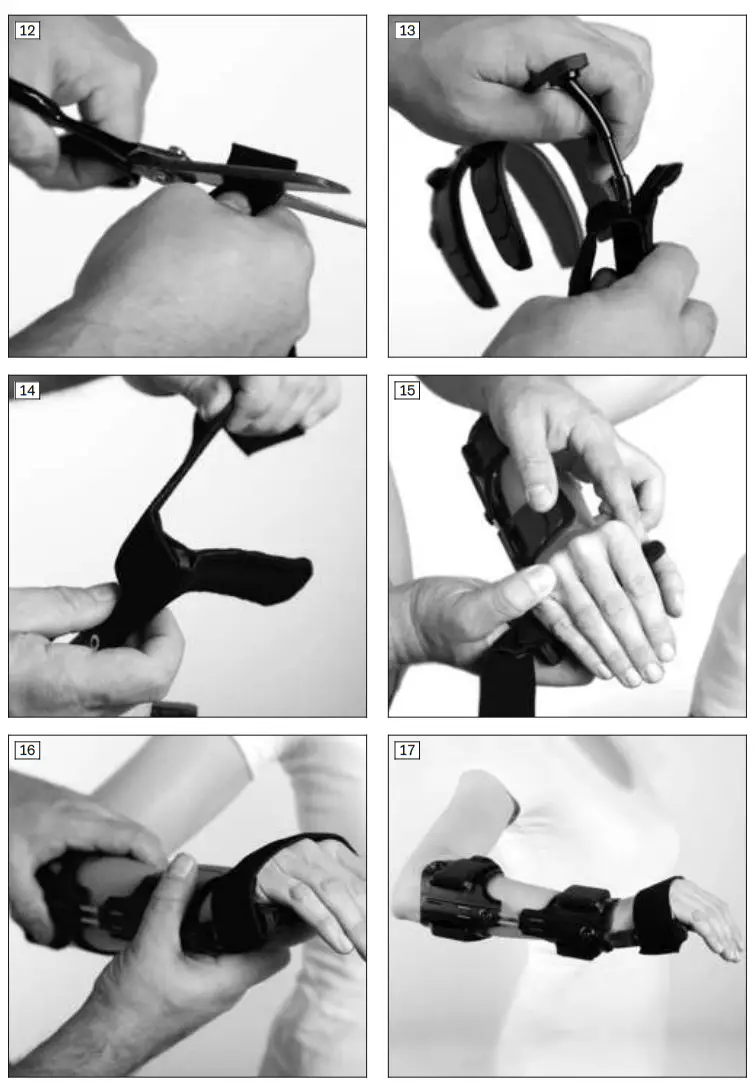 12

13

14

15

16

17