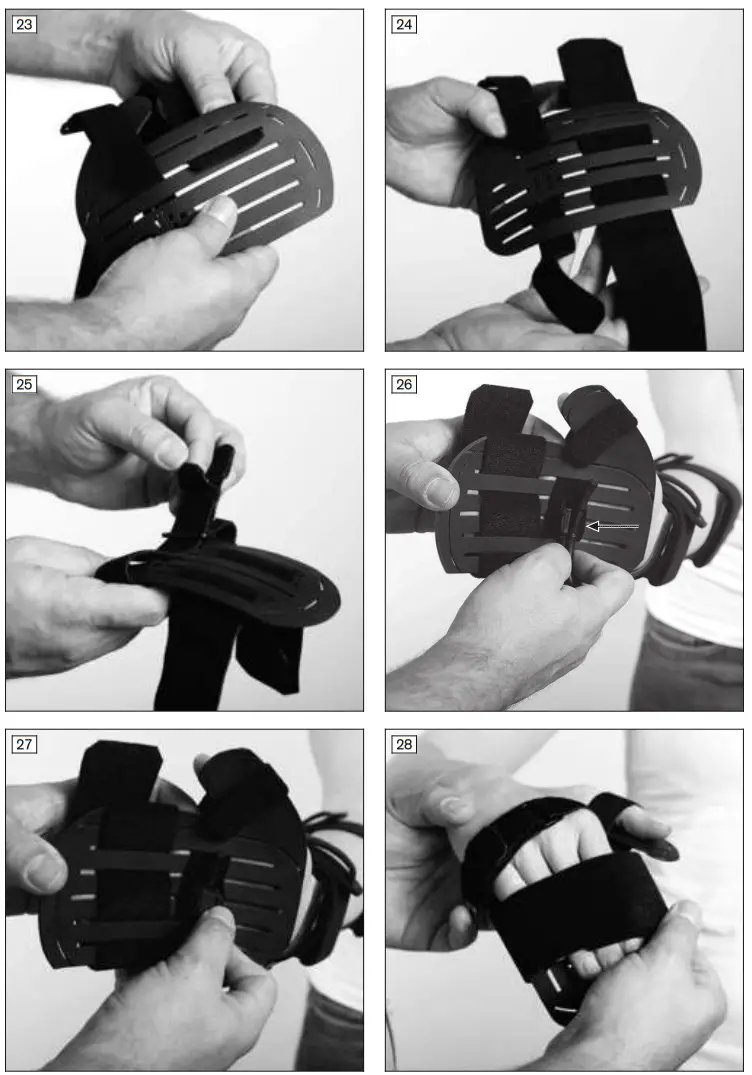 23

24

25

26

27

28